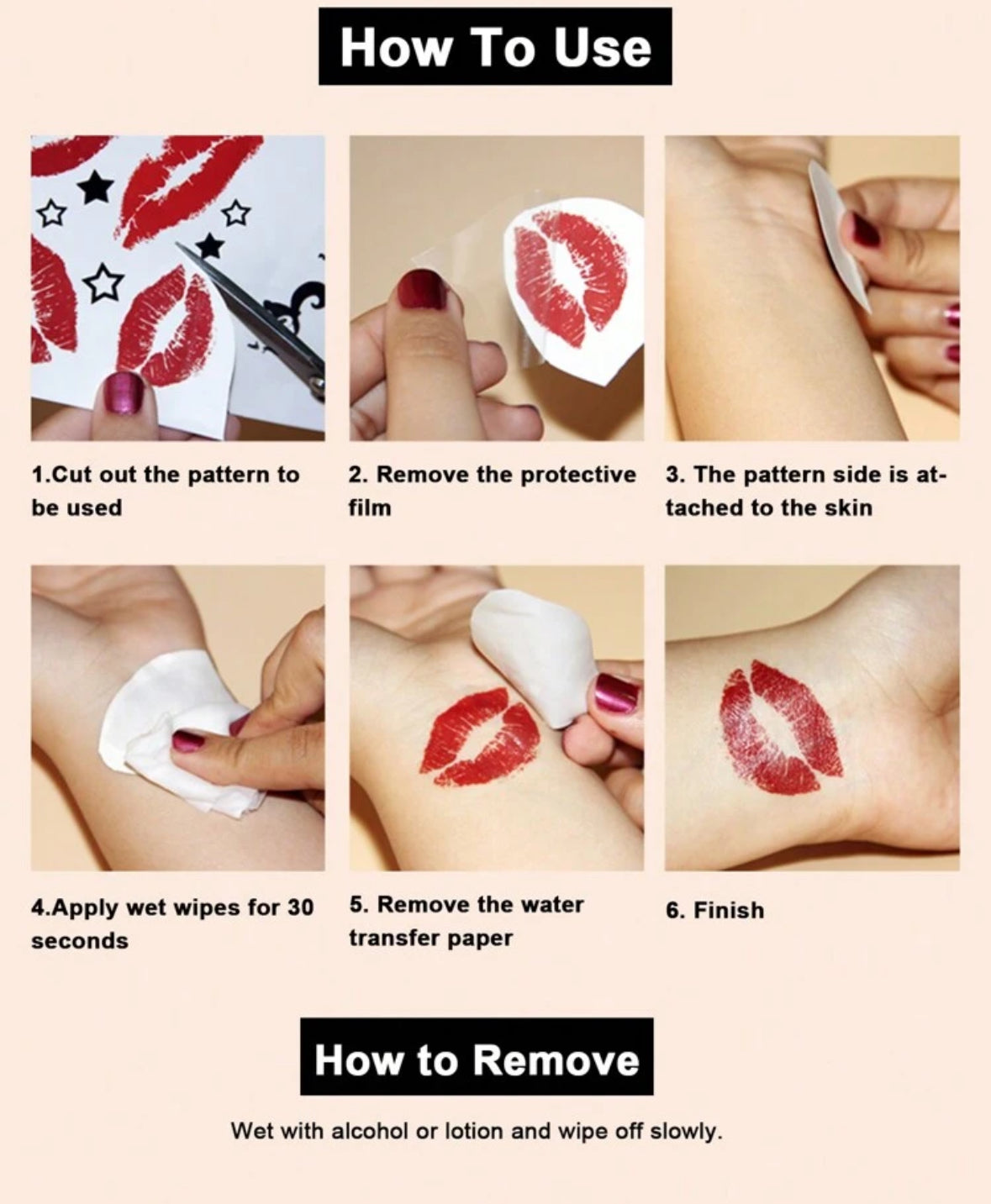 How To Use

1.Cut out the pattern to be used

2. Remove the protective film

3. The pattern side is attached to the skin

4.Apply wet wipes for 30 seconds

5. Remove the water transfer paper

6. Finish

How to Remove

Wet with alcohol or lotion and wipe off slowly.