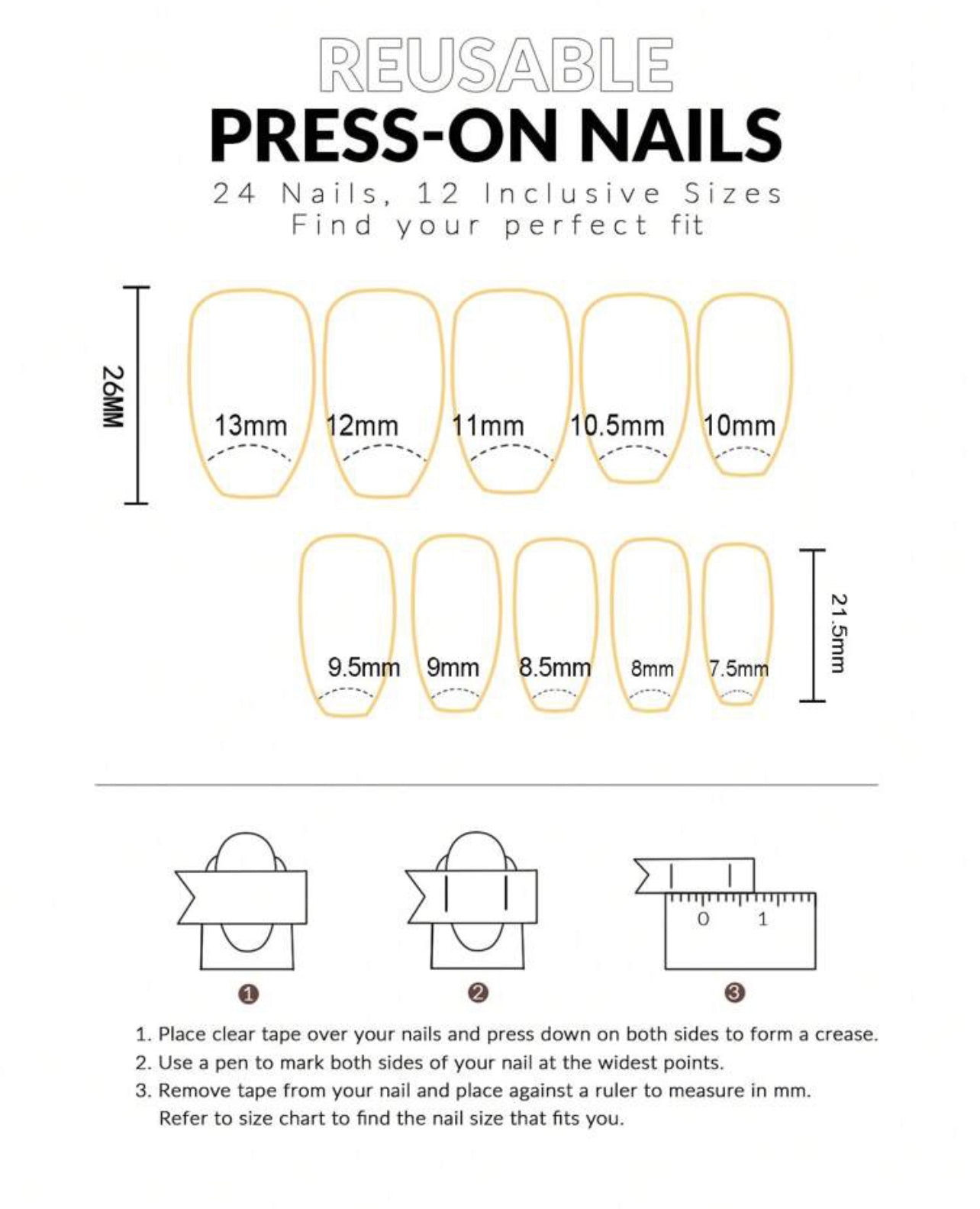 REUSABLE
PRESS-ON NAILS
24 Nails, 12 Inclusive Sizes
Find your perfect fit

26MM

13mm 12mm 11mm 10.5mm 10mm

9.5mm 9mm 8.5mm 8mm 7.5mm

21.5mm

0 1

1 2 3

1. Place clear tape over your nails and press down on both sides to form a crease.
2. Use a pen to mark both sides of your nail at the widest points.
3. Remove tape from your nail and place against a ruler to measure in mm. Refer to size chart to find the nail size that fits you.