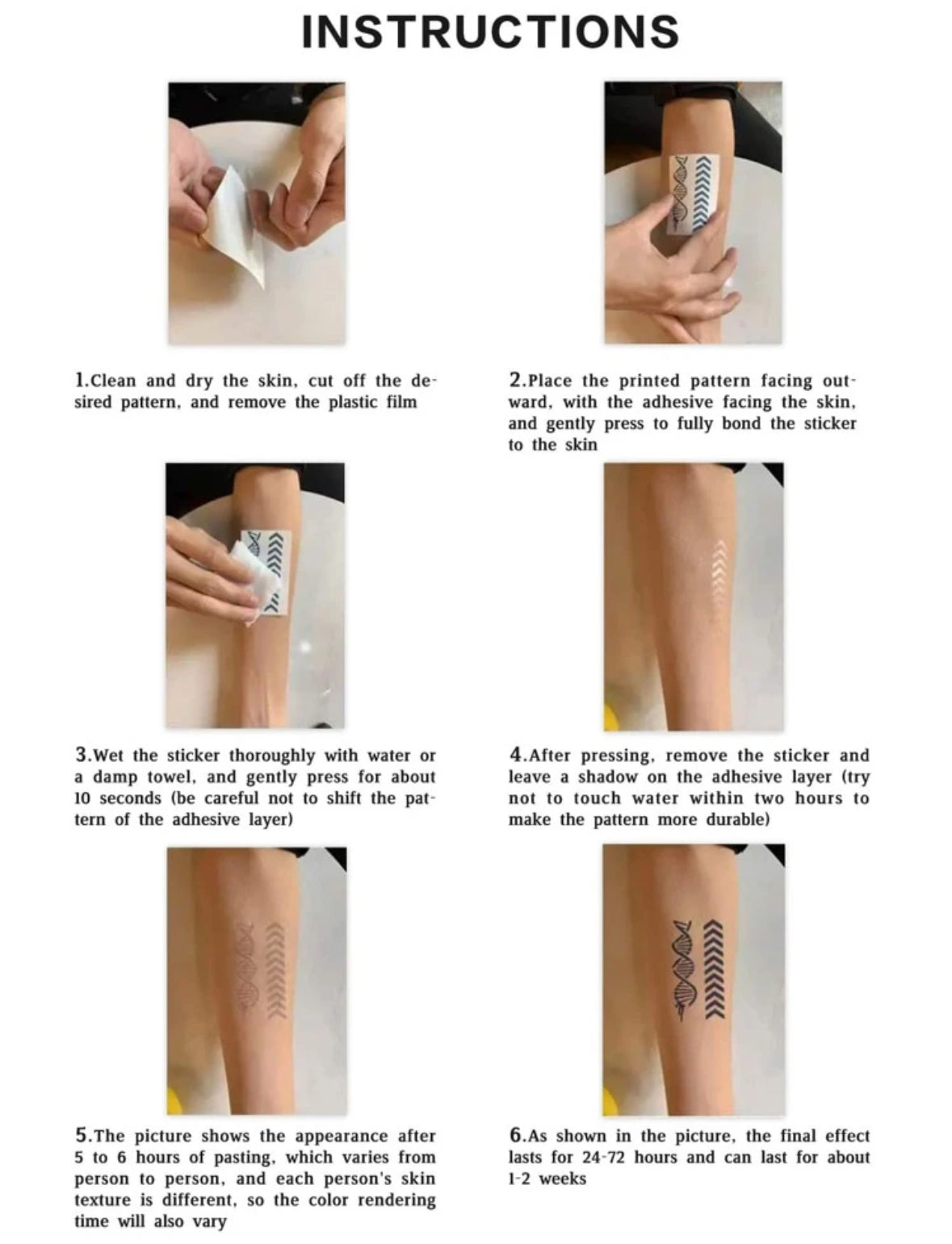 INSTRUCTIONS

1.Clean and dry the skin, cut off the desired pattern, and remove the plastic film

2.Place the printed pattern facing outward, with the adhesive facing the skin, and gently press to fully bond the sticker to the skin

3.Wet the sticker thoroughly with water or a damp towel, and gently press for about 10 seconds (be careful not to shift the pattern of the adhesive layer)

4.After pressing, remove the sticker and leave a shadow on the adhesive layer (try not to touch water within two hours to make the pattern more durable)

5.The picture shows the appearance after 5 to 6 hours of pasting, which varies from person to person, and each person's skin texture is different, so the color rendering time will also vary

6.As shown in the picture, the final effect lasts for 24-72 hours and can last for about 1-2 weeks