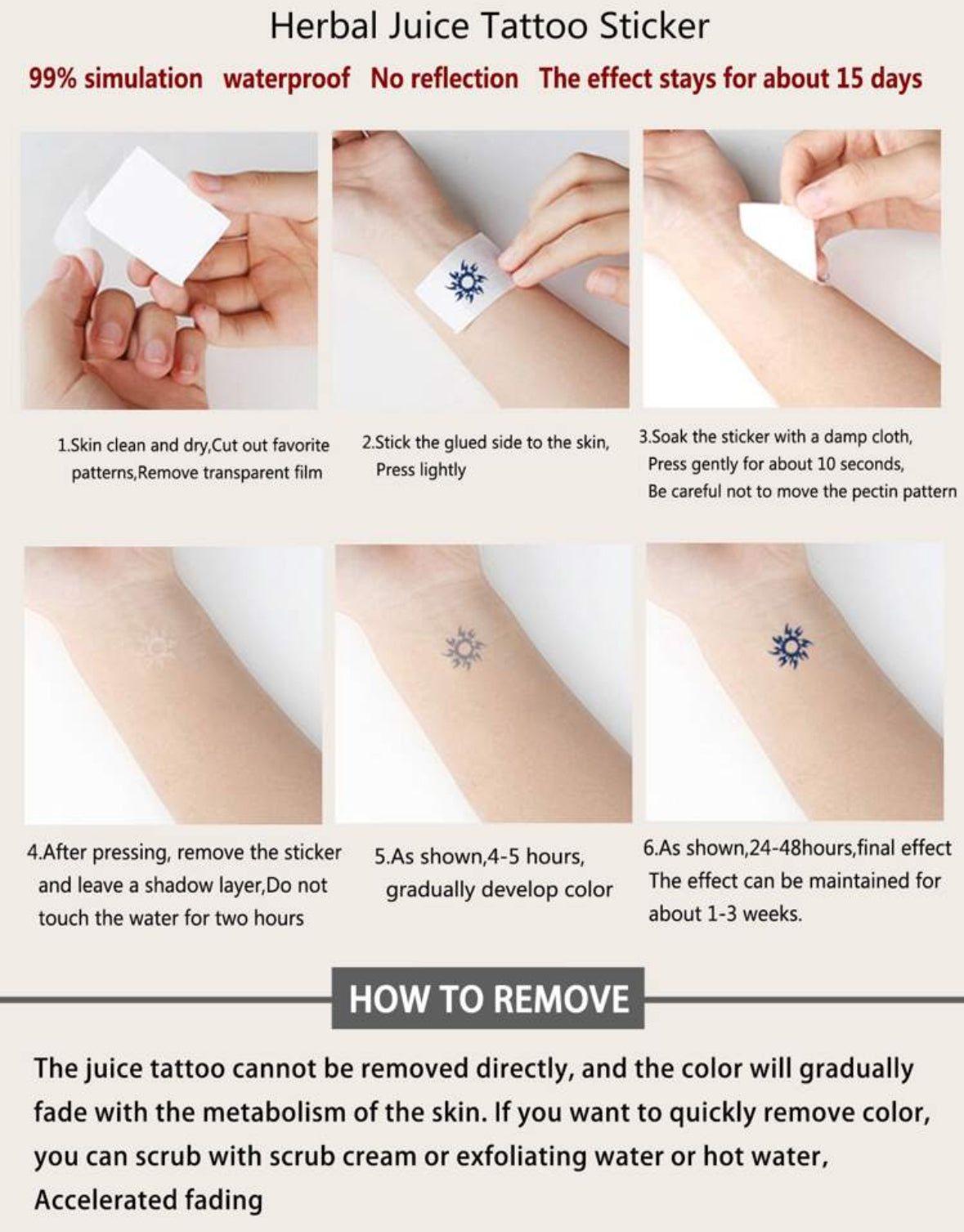 Herbal Juice Tattoo Sticker

99% simulation waterproof No reflection The effect stays for about 15 days

1.Skin clean and dry,Cut out favorite patterns,Remove transparent film

2.Stick the glued side to the skin, Press lightly

3.Soak the sticker with a damp cloth, Press gently for about 10 seconds, Be careful not to move the pectin pattern

4.After pressing, remove the sticker and leave a shadow layer,Do not touch the water for two hours

5.As shown,4-5 hours, gradually develop color

6.As shown,24-48hours,final effect The effect can be maintained for about 1-3 weeks.

HOW TO REMOVE

The juice tattoo cannot be removed directly, and the color will gradually fade with the metabolism of the skin. If you want to quickly remove color, you can scrub with scrub cream or exfoliating water or hot water, Accelerated fading